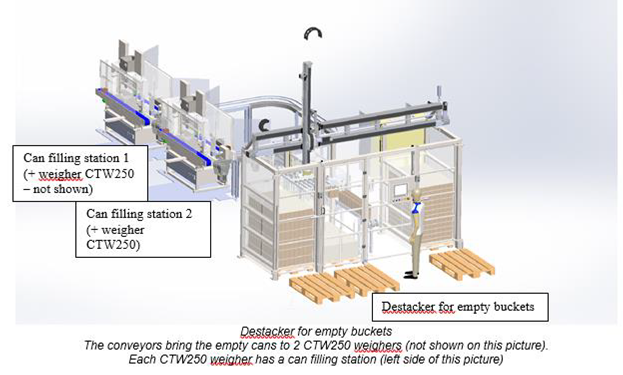 Can filling station 1 (+ weigher CTW250 – not shown)

Can filling station 2 (+ weigher CTW250)

Destacker for empty buckets

Destacker for empty buckets
The conveyors bring the empty cans to 2 CTW250 weighers (not shown on this picture).
Each CTW250 weigher has a can filling station (left side of this picture)